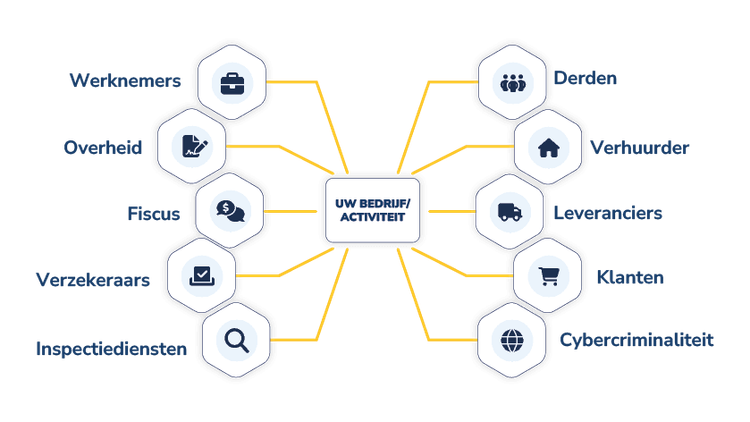 Werknemers

Overheid

Fiscus

Verzekeraars

Inspectiediensten

UW BEDRIJF/ ACTIVITEIT

Derden

Verhuurder

Leveranciers

Klanten

Cybercriminaliteit